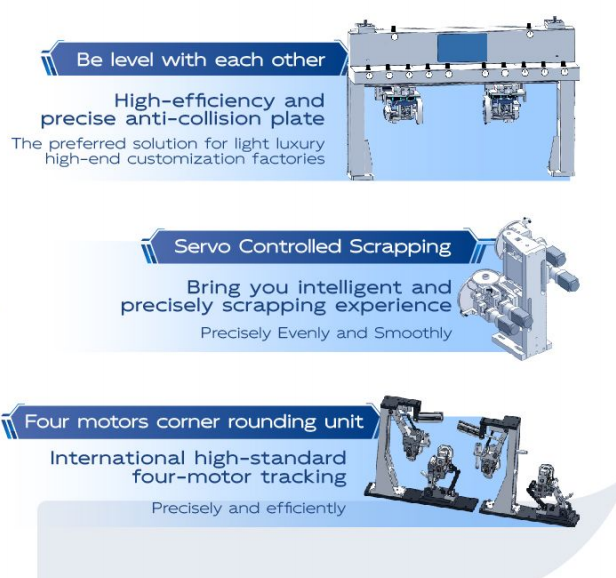 Be level with each other

High-efficiency and precise anti-collision plate

The preferred solution for light luxury high-end customization factories

Servo Controlled Scrapping

Bring you intelligent and precisely scrapping experience

Precisely Evenly and Smoothly

Four motors corner rounding unit

International high-standard four-motor tracking

Precisely and efficiently