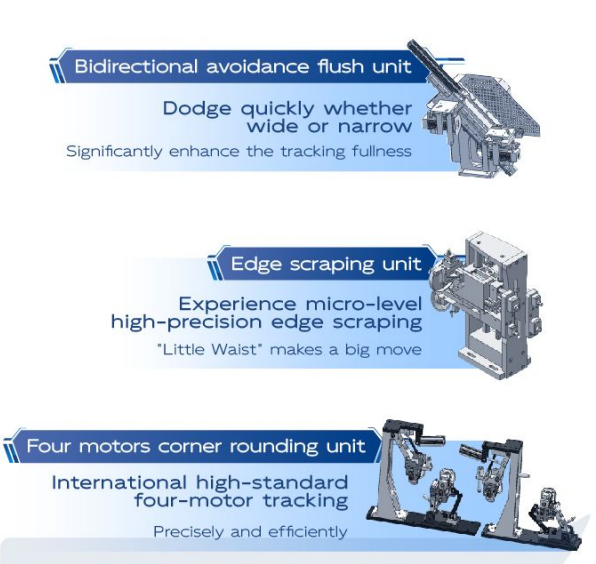 Bidirectional avoidance flush unit

Dodge quickly whether wide or narrow

Significantly enhance the tracking fullness

Edge scraping unit

Experience micro-level high-precision edge scraping

"Little Waist" makes a big move

Four motors corner rounding unit

International high-standard four-motor tracking

Precisely and efficiently